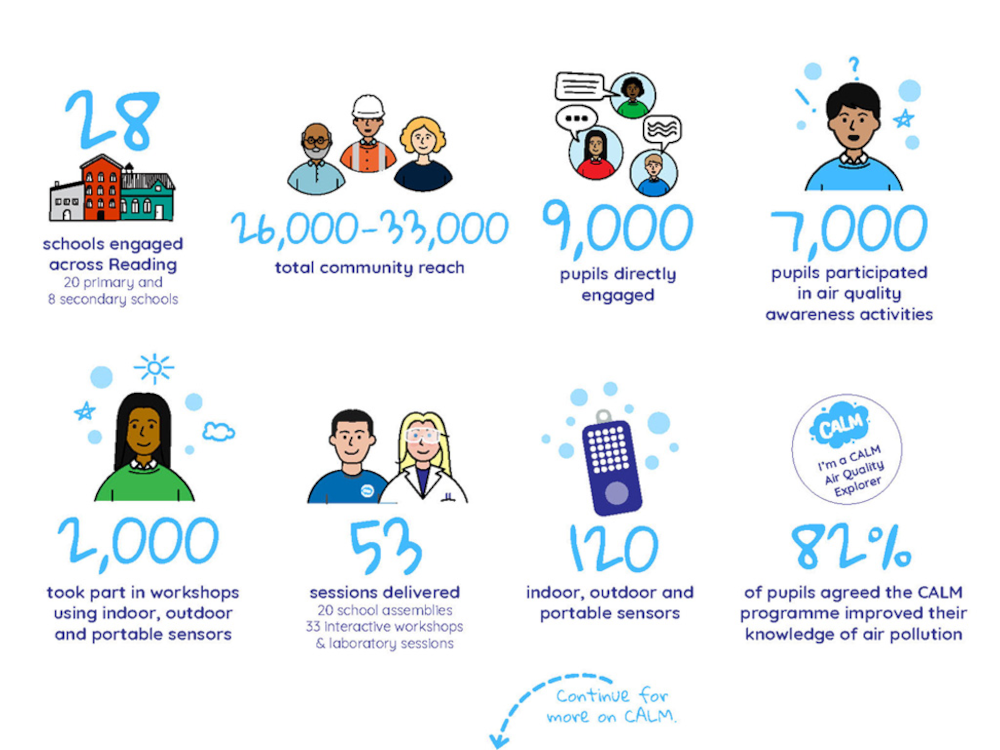 28

schools engaged across Reading
20 primary and 8 secondary schools

26,000-33,000
total community reach

9,000
pupils directly engaged

7,000
pupils participated in air quality awareness activities

2,000
took part in workshops using indoor, outdoor and portable sensors

53
sessions delivered
20 school assemblies
33 interactive workshops & laboratory sessions

120
indoor, outdoor and portable sensors

CALM
I'm a CALM Air Quality Explorer

82%
of pupils agreed the CALM programme improved their knowledge of air pollution

Continue for more on CALM.